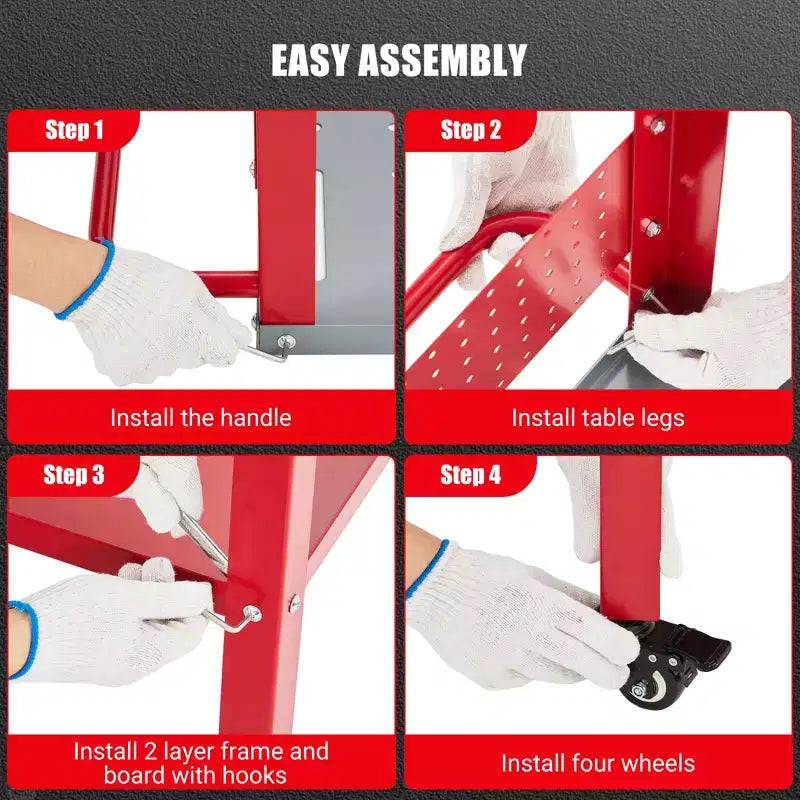 EASY ASSEMBLY

Step 1

Install the handle

Step 2

Install table legs

Step 3

Install 2 layer frame and board with hooks

Step 4

Install four wheels